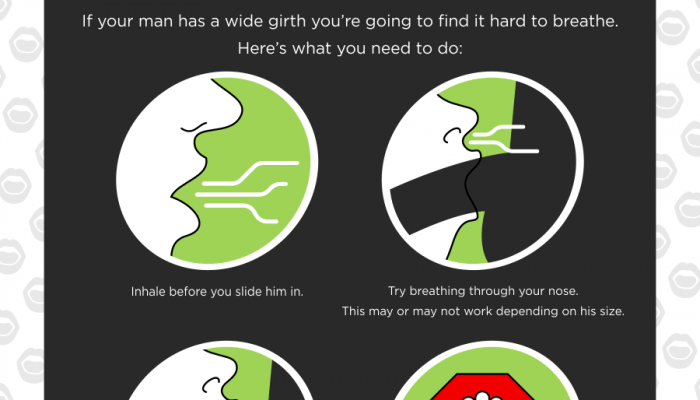 If your man has a wide girth you're going to find it hard to breathe.
Here's what you need to do:

Inhale before you slide him in.

Try breathing through your nose.
This may or may not work depending on his size.